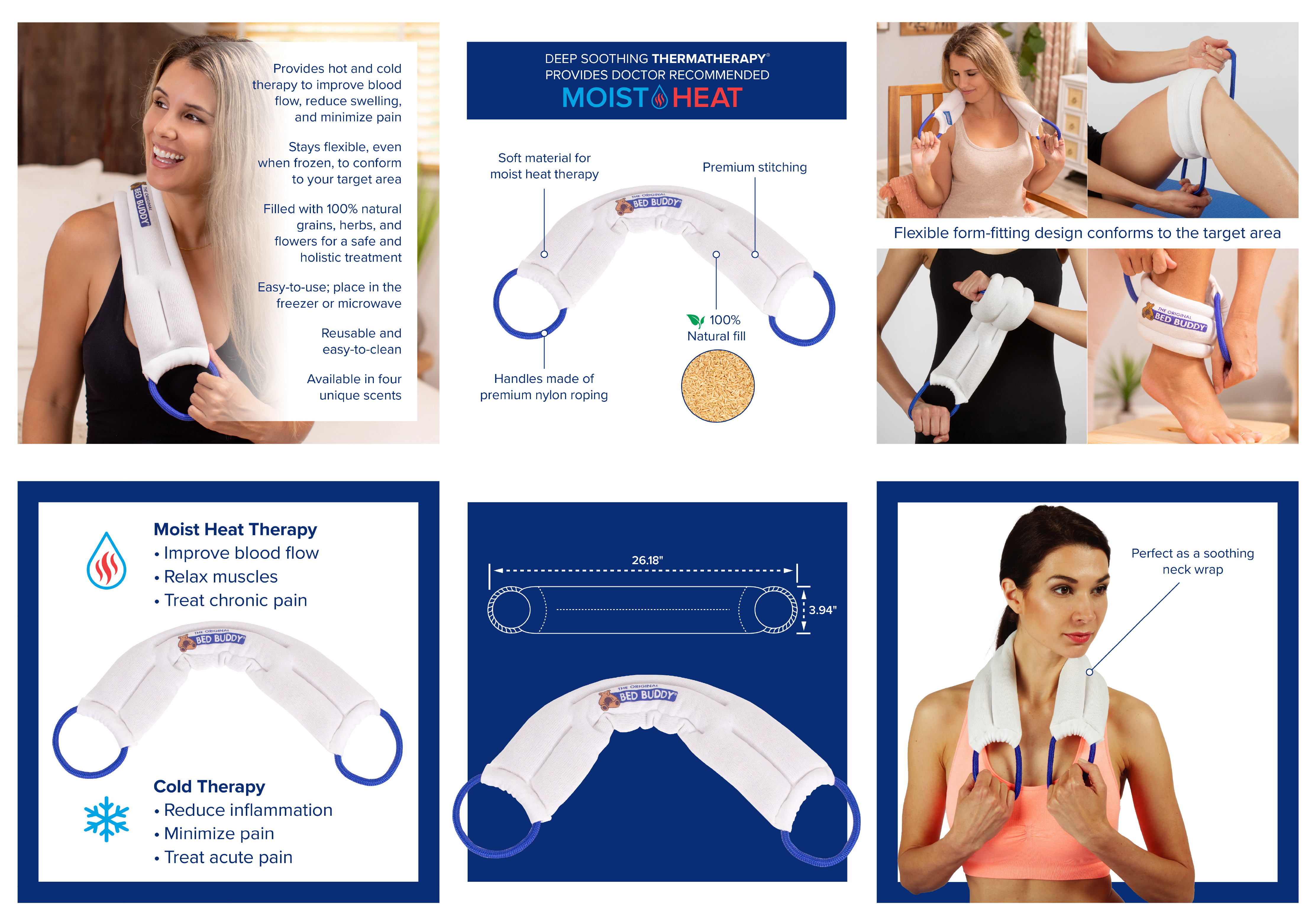 THE ORIGINAL BED BUDDY

Provides hot and cold therapy to improve blood flow, reduce swelling, and minimize pain

Stays flexible, even when frozen, to conform to your target area

Filled with 100% natural grains, herbs, and flowers for a safe and holistic treatment

Easy-to-use; place in the freezer or microwave

Reusable and easy-to-clean

Available in four unique scents

DEEP SOOTHING THERMATHERAPY®
PROVIDES DOCTOR RECOMMENDED
MOIST HEAT

Soft material for moist heat therapy

Premium stitching

THE ORIGINAL BED BUDDY

100% Natural fill

Handles made of premium nylon roping

Flexible form-fitting design conforms to the target area

THE ORIGINAL BED BUDDY

Moist Heat Therapy
• Improve blood flow
• Relax muscles
• Treat chronic pain

THE ORIGINAL BED BUDDY

Cold Therapy
• Reduce inflammation
• Minimize pain
• Treat acute pain

26.18"

3.94"

THE ORIGINAL BED BUDDY

Perfect as a soothing neck wrap